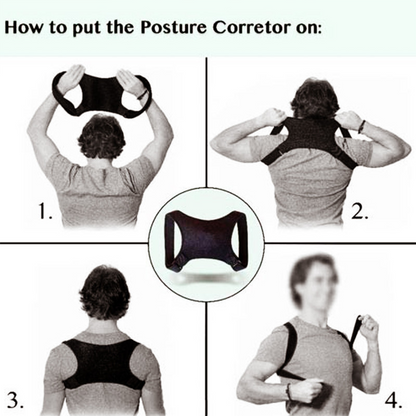 How to put the Posture Corretor on:

1.

2.

3.

4.