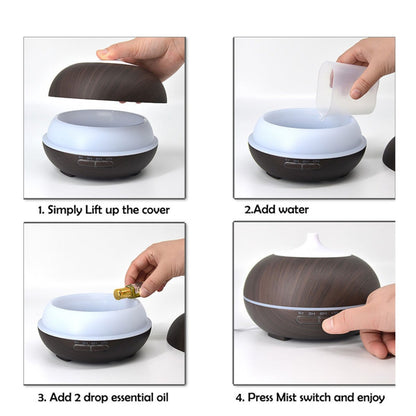 1. Simply Lift up the cover

2.Add water

3. Add 2 drop essential oil

4. Press Mist switch and enjoy